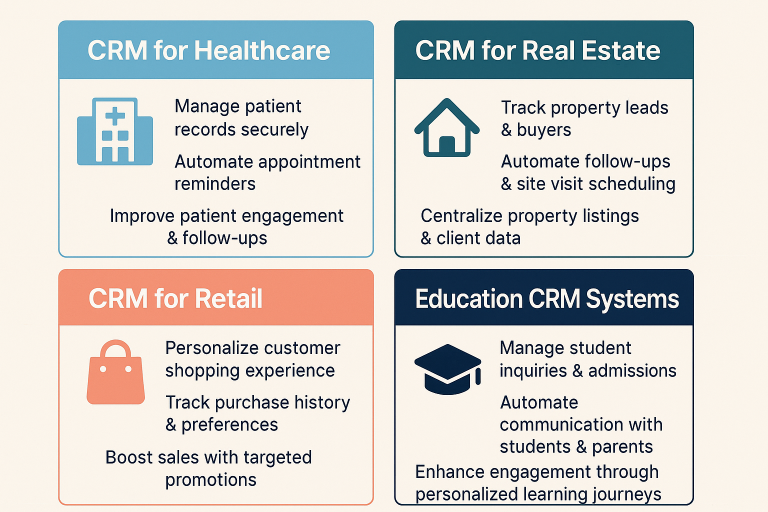 CRM for Healthcare

Manage patient records securely

Automate appointment reminders

Improve patient engagement & follow-ups

CRM for Real Estate

Track property leads & buyers

Automate follow-ups & site visit scheduling

Centralize property listings & client data

CRM for Retail

Personalize customer shopping experience

Track purchase history & preferences

Boost sales with targeted promotions

Education CRM Systems

Manage student inquiries & admissions

Automate communication with students & parents

Enhance engagement through personalized learning journeys